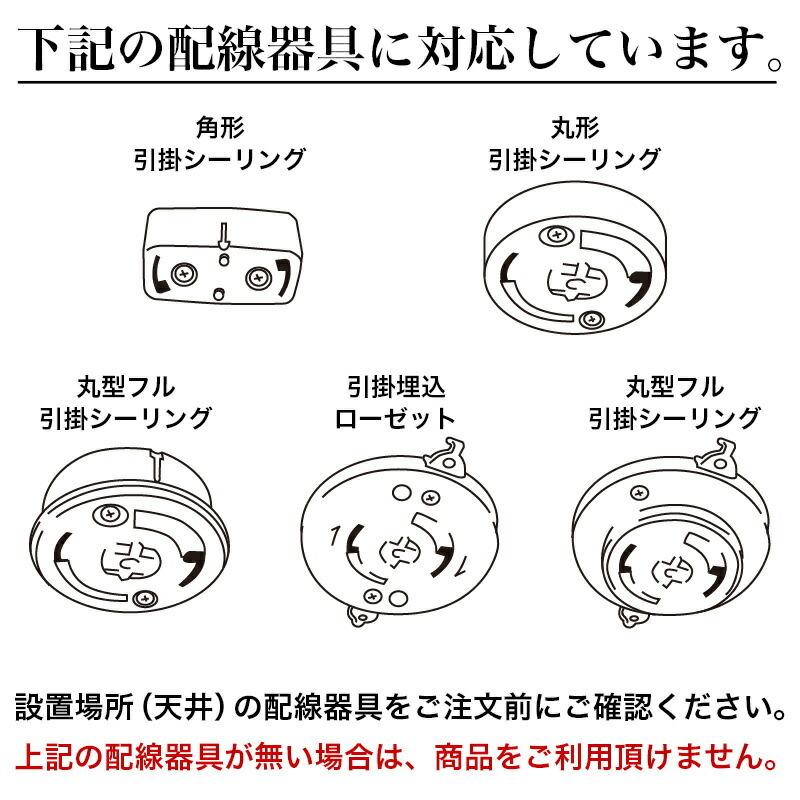 下記の配線器具に対応しています。

角形
引掛シーリング

丸形
引掛シーリング

丸型フル
引掛シーリング

引掛埋込
ローゼット

丸型フル
引掛シーリング

設置場所（天井）の配線器具をご注文前にご確認ください。
上記の配線器具が無い場合は、商品をご利用頂けません。