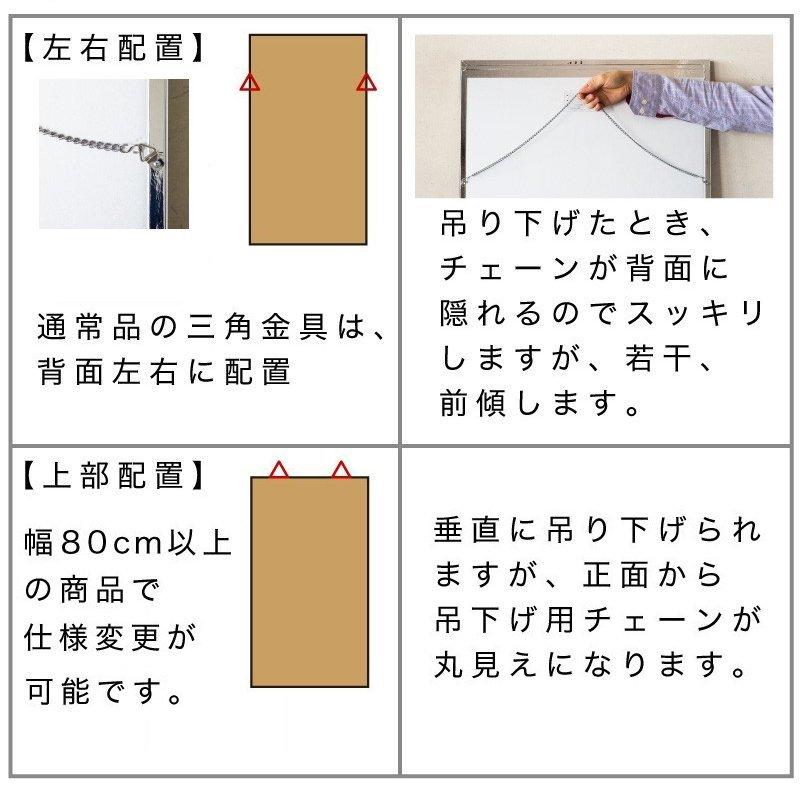 【左右配置】

通常品の三角金具は、背面左右に配置

吊り下げたとき、チェーンが背面に隠れるのでスッキリしますが、若干、前傾します。

【上部配置】

幅80cm以上の商品で仕様変更が可能です。

垂直に吊り下げられますが、正面から吊下げ用チェーンが丸見えになります。