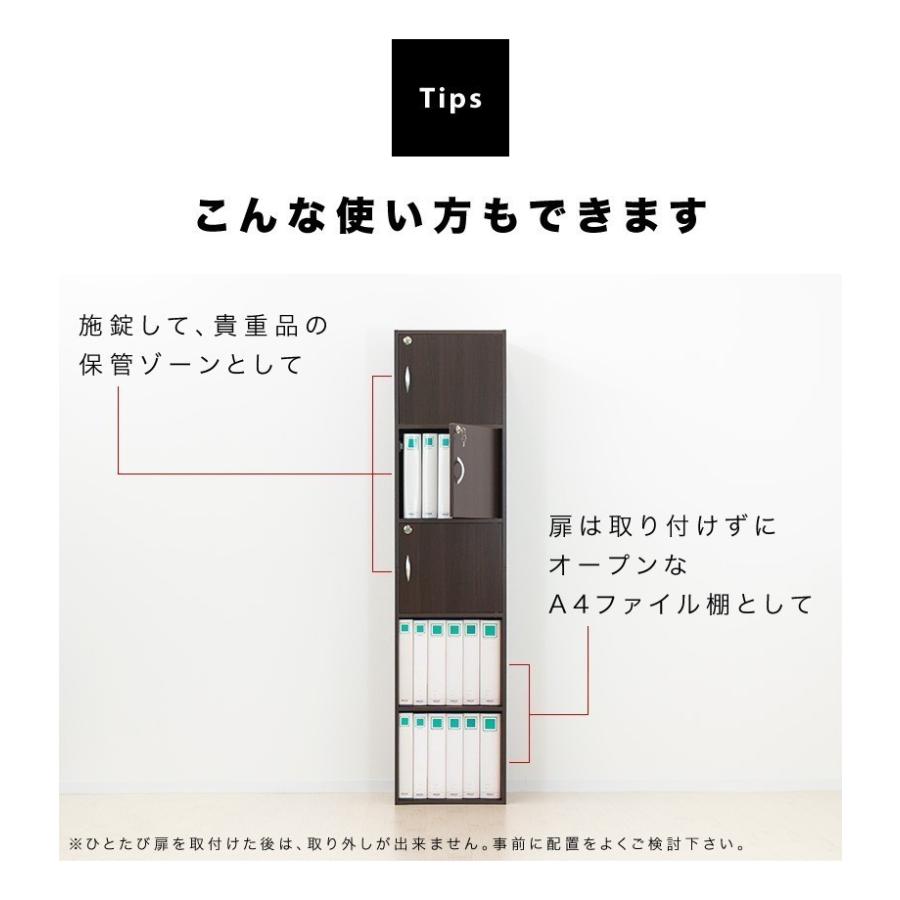 Tips

こんな使い方もできます

施錠して、貴重品の保管ゾーンとして

扉は取り付けずにオープンなA4ファイル棚として

※ひとたび扉を取付けた後は、取り外しが出来ません。事前に配置をよくご検討下さい。