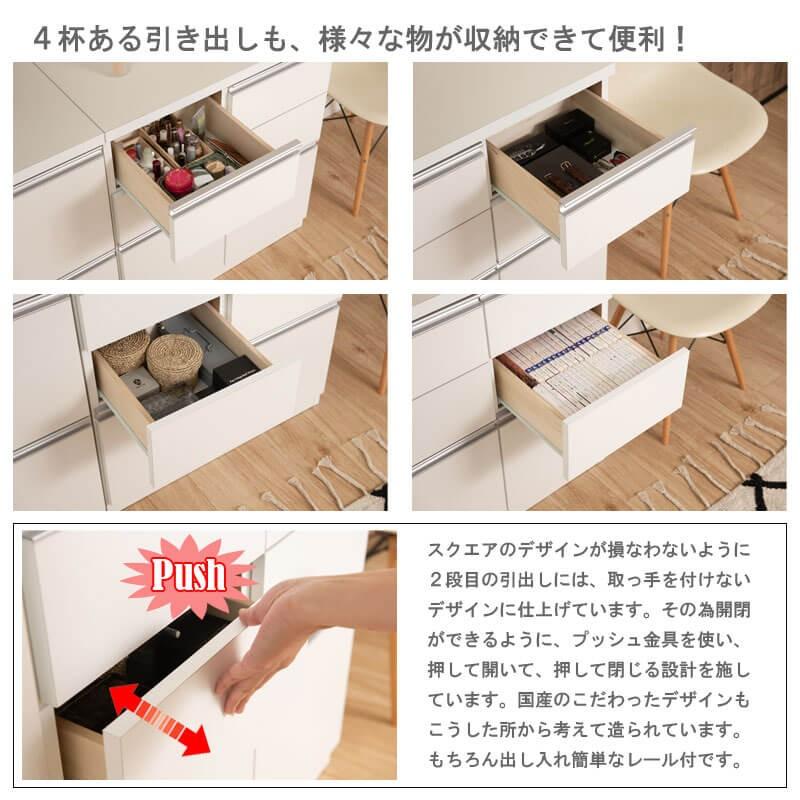 ４杯ある引き出しも、様々な物が収納できて便利！

Push

スクエアのデザインが損なわないように２段目の引出しには、取っ手を付けないデザインに仕上げています。その為開閉ができるように、プッシュ金具を使い、押して開いて、押して閉じる設計を施しています。国産のこだわったデザインもこうした所から考えて造られています。もちろん出し入れ簡単なレール付です。