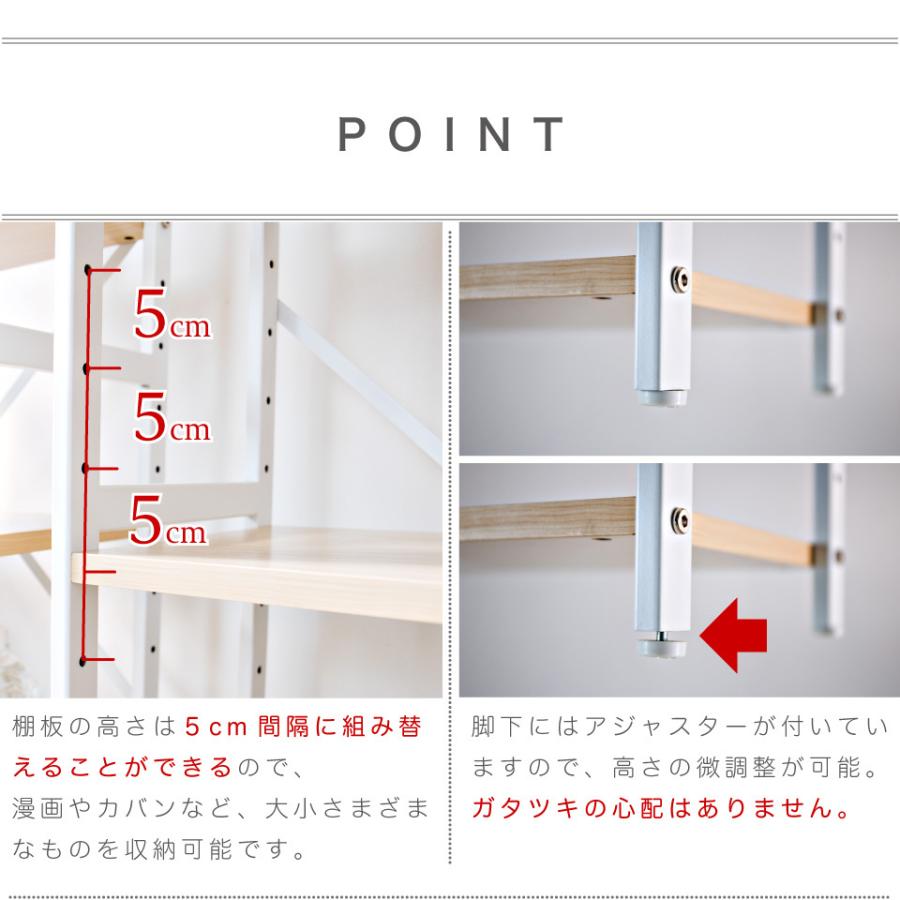 POINT

5cm

5cm

5cm

棚板の高さは5cm間隔に組み替えることができるので、漫画やカバンなど、大小さまざまなものを収納可能です。

脚下にはアジャスターが付いていますので、高さの微調整が可能。ガタツキの心配はありません。