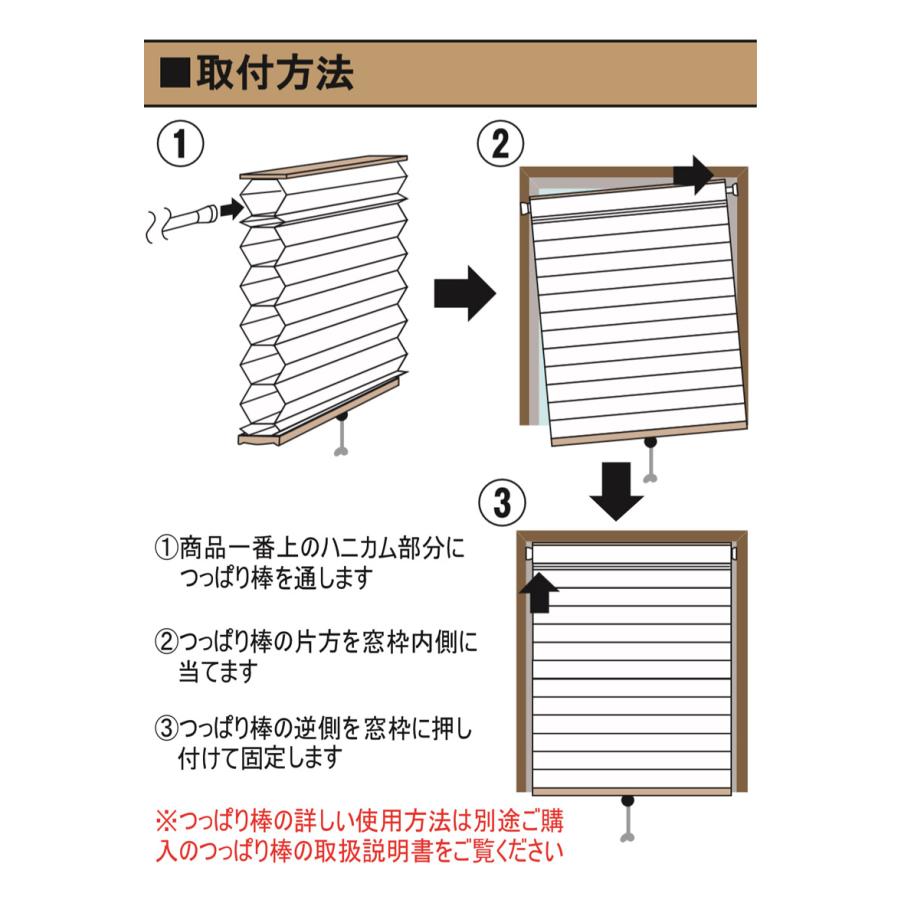 ■取付方法

①

②

③

①商品一番上のハニカム部分につっぱり棒を通します

②つっぱり棒の片方を窓枠内側に当てます

③つっぱり棒の逆側を窓枠に押し付けて固定します

※つっぱり棒の詳しい使用方法は別途ご購入のつっぱり棒の取扱説明書をご覧ください