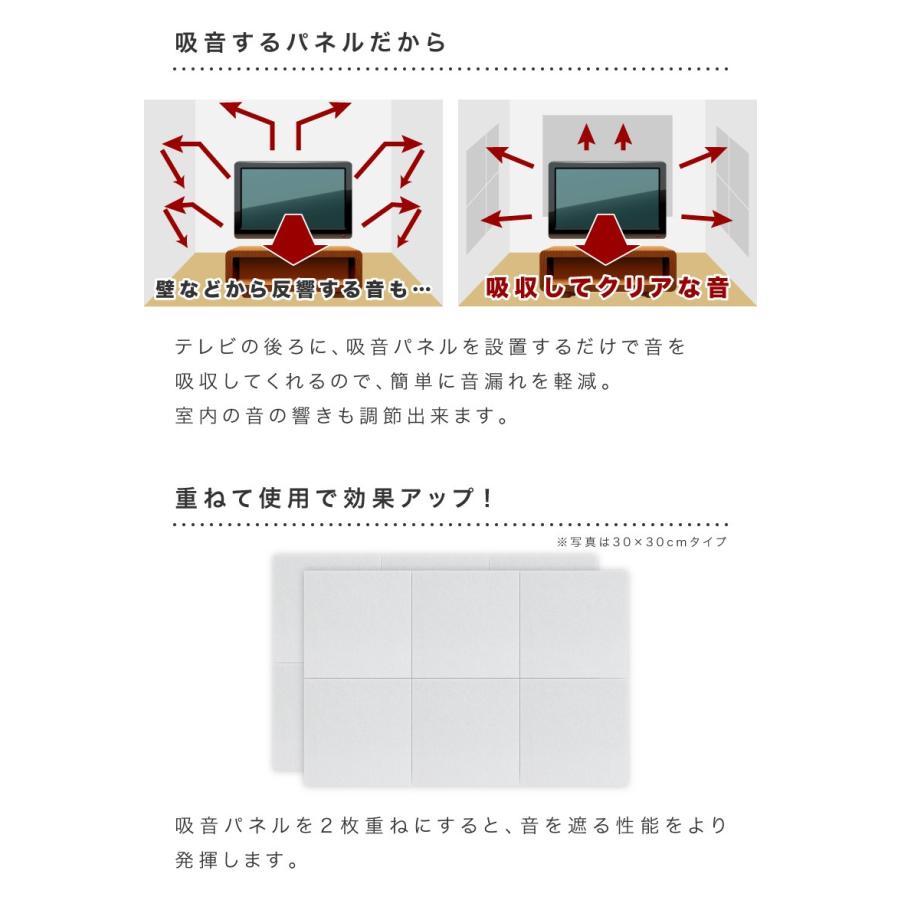 吸音するパネルだから

壁などから反響する音も…

吸収してクリアな音

テレビの後ろに、吸音パネルを設置するだけで音を吸収してくれるので、簡単に音漏れを軽減。
室内の音の響きも調節出来ます。

重ねて使用で効果アップ！

※写真は30×30cmタイプ

吸音パネルを2枚重ねにすると、音を遮る性能をより発揮します。