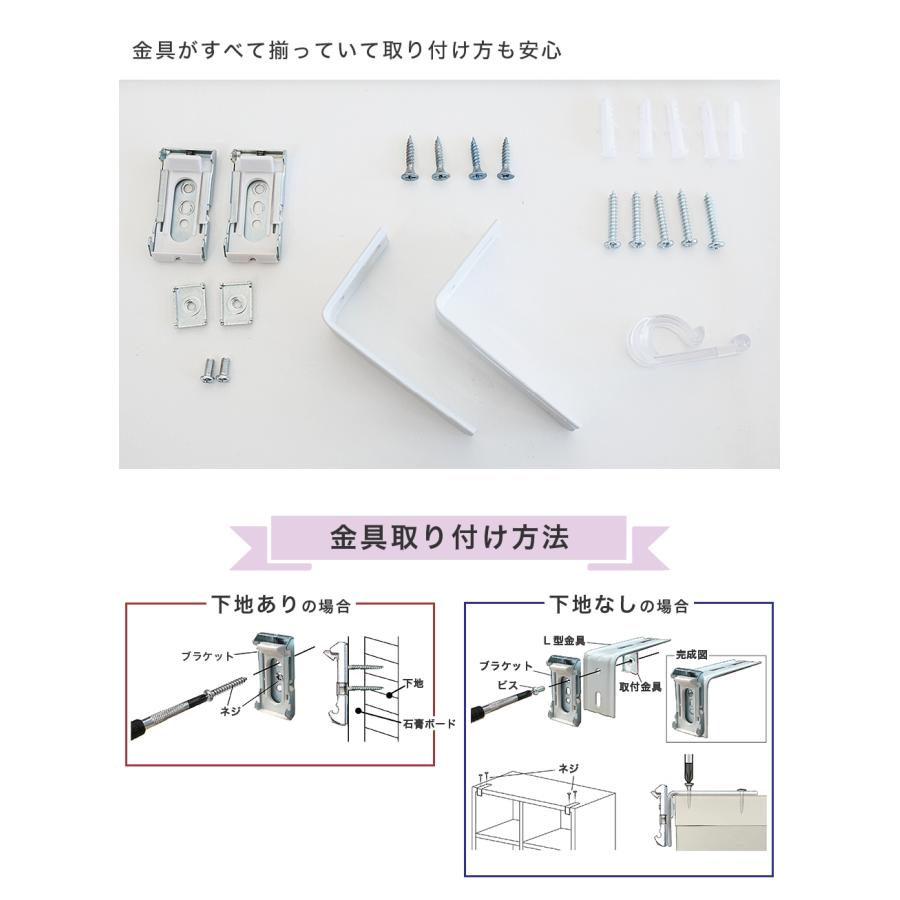 金具がすべて揃っていて取り付け方も安心

金具取り付け方法

下地ありの場合

ブラケット

ネジ

下地

石膏ボード

下地なしの場合

L型金具

ブラケット

ビス

取付金具

完成図

ネジ