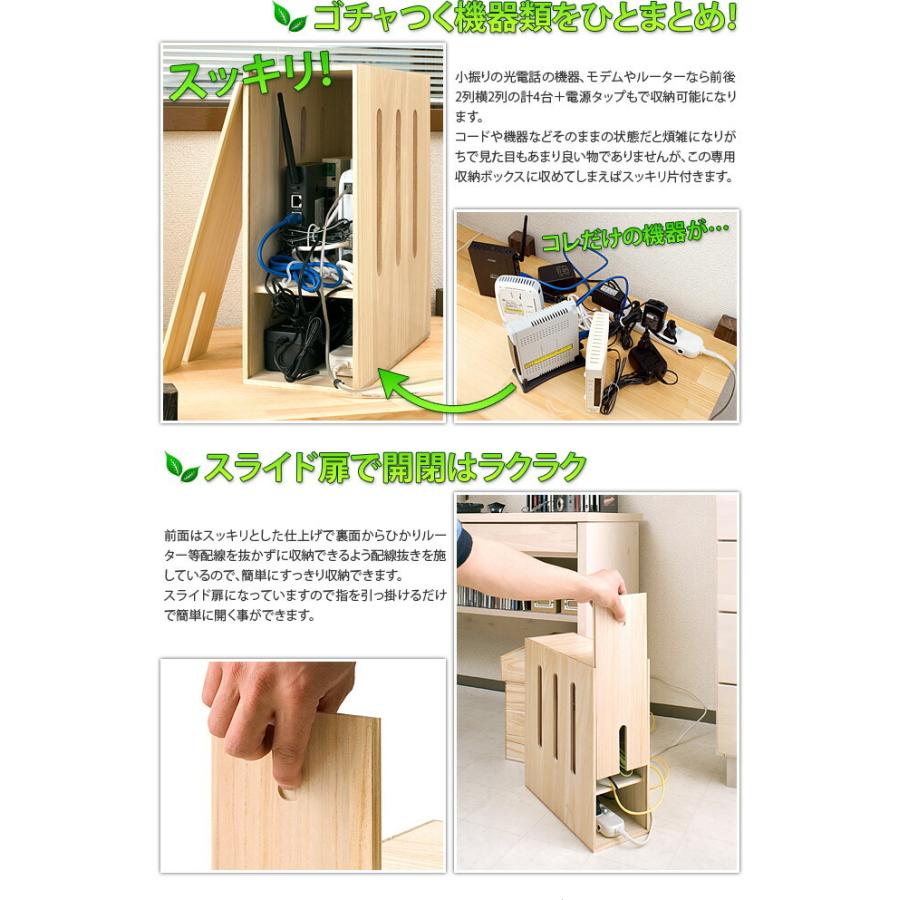 ゴチャつく機器類をひとまとめ!

スッキリ!

小振りの光電話の機器、モデムやルーターなら前後2列横2列の計4台＋電源タップもで収納可能になります。
コードや機器などそのままの状態だと煩雑になりがちで見た目もあまり良い物でありませんが、この専用収納ボックスに収めてしまえばスッキリ片付きます。

コレだけの機器が…

スライド扉で開閉はラクラク

前面はスッキリとした仕上げで裏面からひかりルーター等配線を抜かずに収納できるよう配線抜きを施しているので、簡単にすっきり収納できます。
スライド扉になっていますので指を引っ掛けるだけで簡単に開く事ができます。