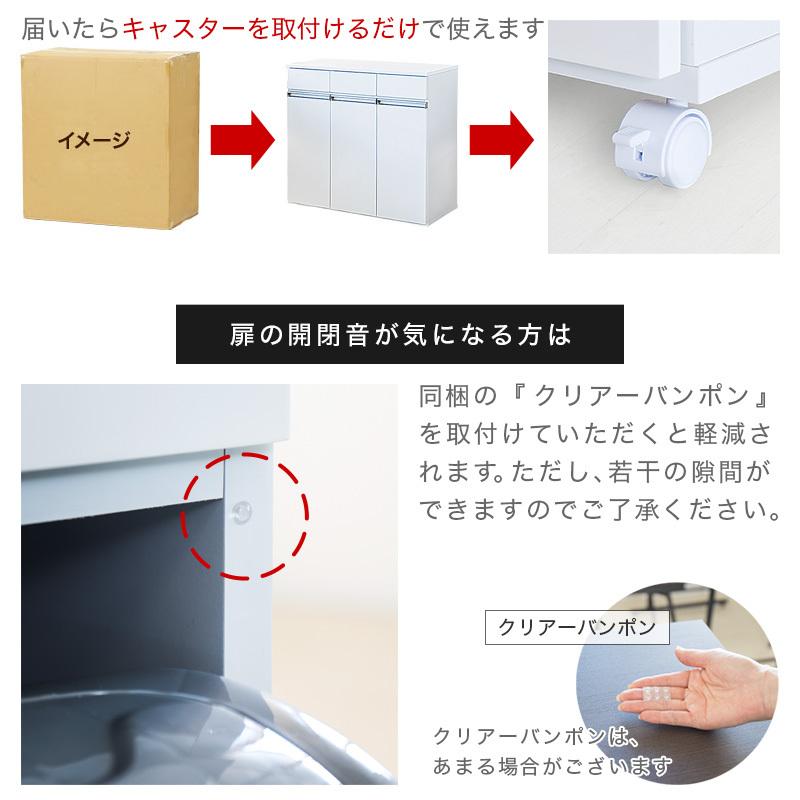 届いたらキャスターを取付けるだけで使えます

イメージ

扉の開閉音が気になる方は

同梱の『クリアーバンポン』を取付けていただくと軽減されます。ただし、若干の隙間ができますのでご了承ください。

クリアーバンポン

クリアーバンポンは、あまる場合がございます