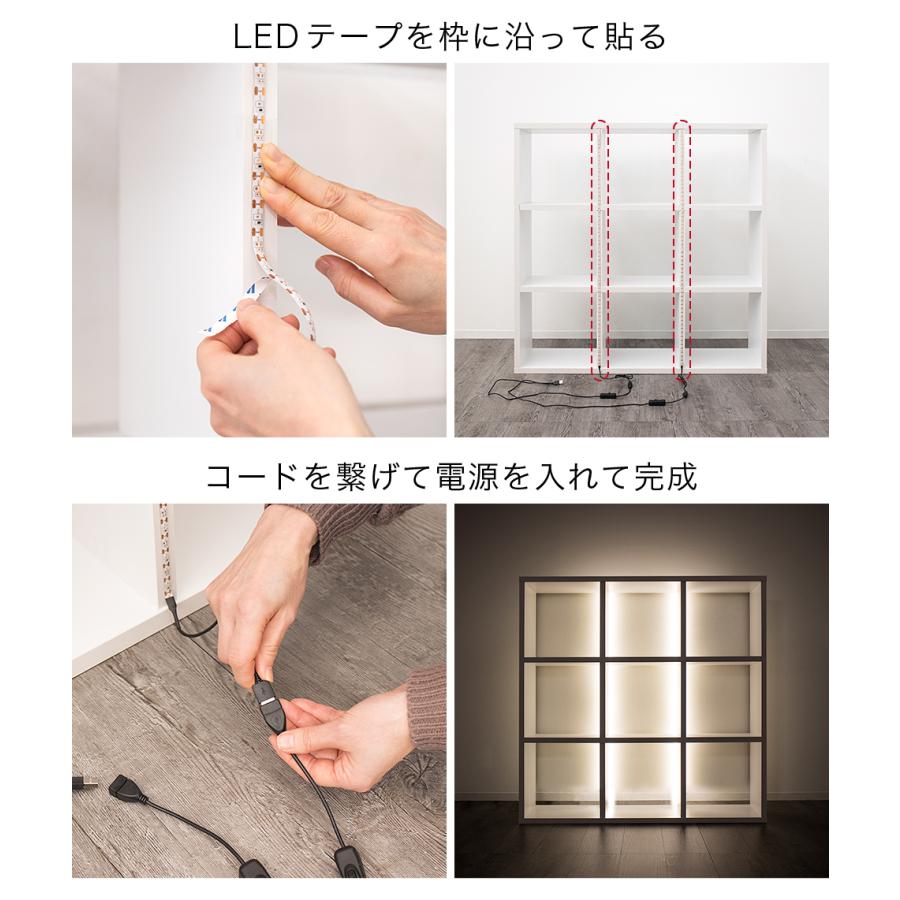 LEDテープを枠に沿って貼る

コードを繋げて電源を入れて完成