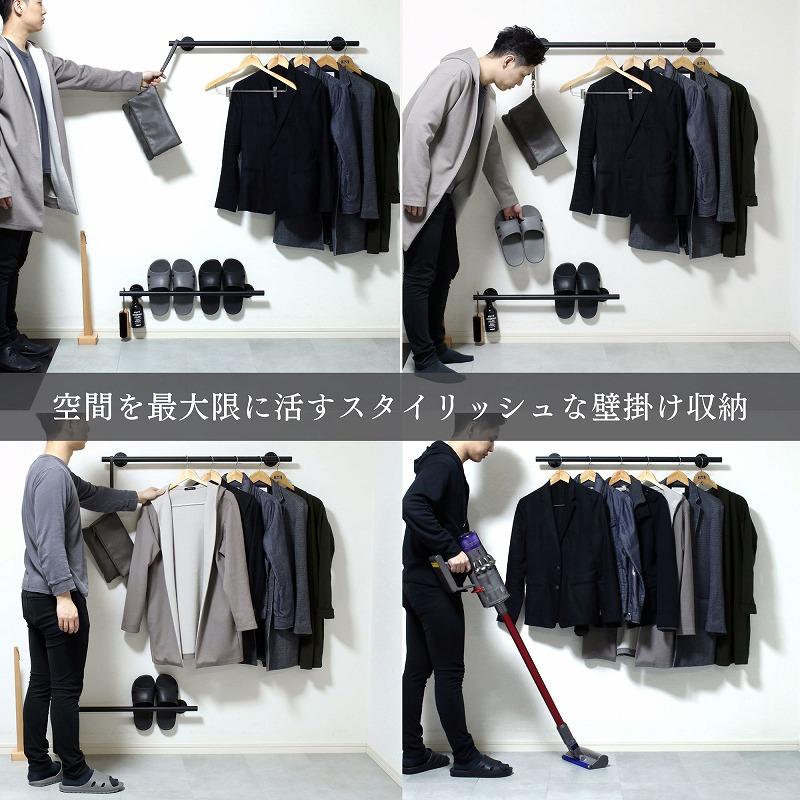 空間を最大限に活すスタイリッシュな壁掛け収納