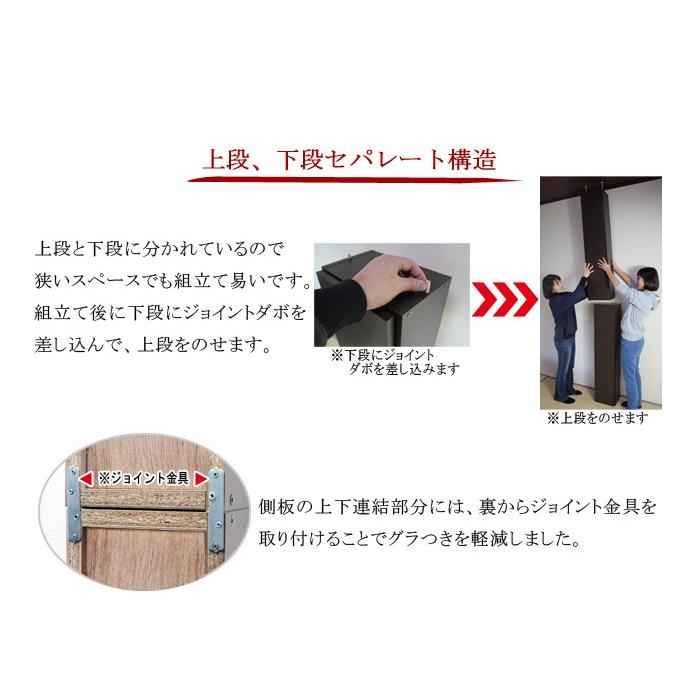 上段、下段セパレート構造

上段と下段に分かれているので狭いスペースでも組立て易いです。組立て後に下段にジョイントダボを差し込んで、上段をのせます。

※下段にジョイントダボを差し込みます

※上段をのせます

※ジョイント金具

側板の上下連結部分には、裏からジョイント金具を取り付けることでグラつきを軽減しました。