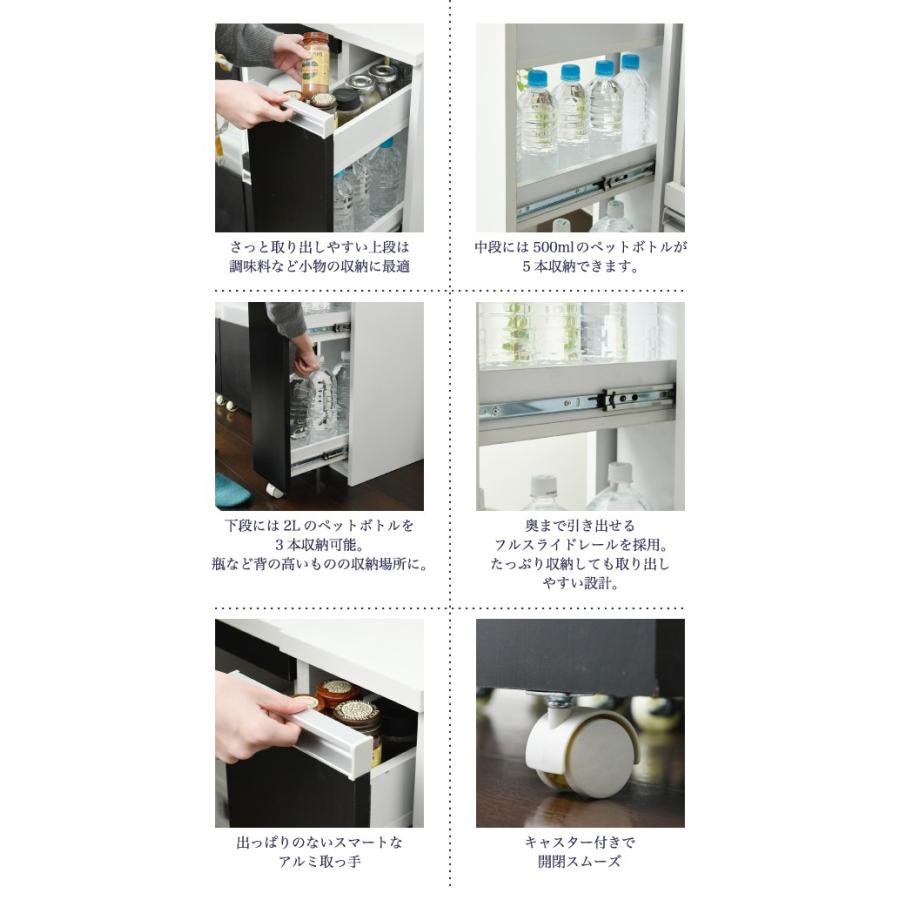 さっと取り出しやすい上段は
調味料など小物の収納に最適

中段には 500ml のペットボトルが
5 本収納できます。

下段には 2L のペットボトルを
3 本収納可能。
瓶など背の高いものの収納場所に。

奥まで引き出せる
フルスライドレールを採用。
たっぷり収納しても取り出し
やすい設計。

出っぱりのないスマートな
アルミ取っ手

キャスター付きで
開閉スムーズ