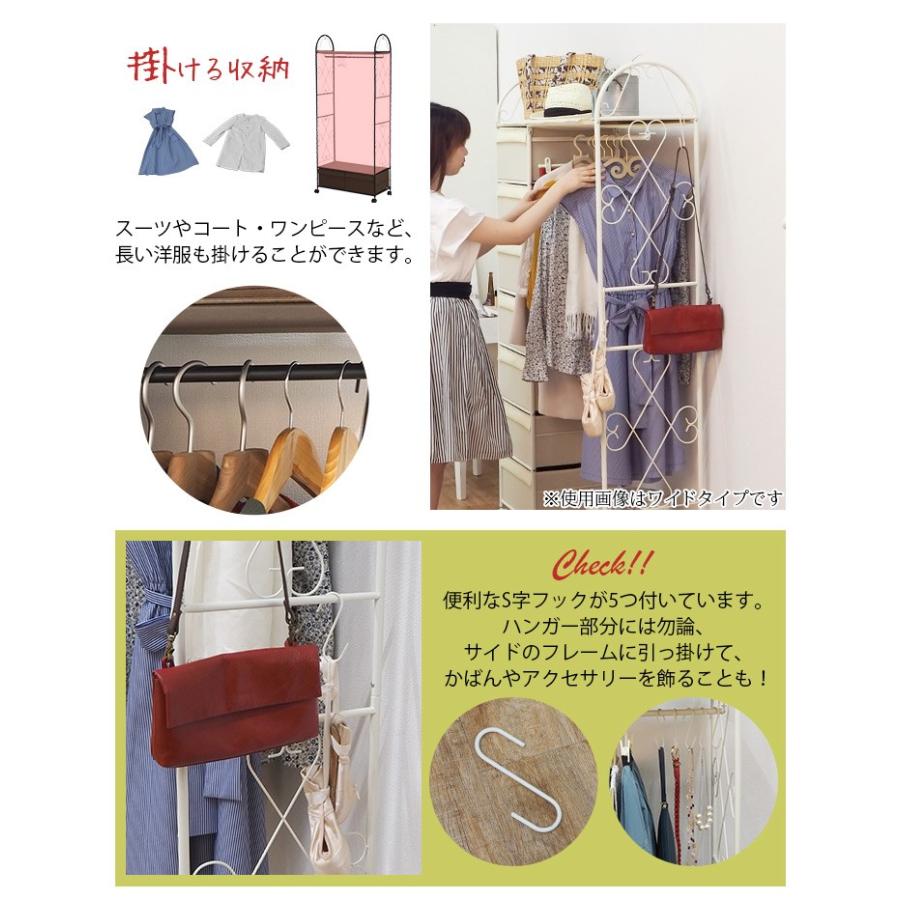 掛ける収納

スーツやコート・ワンピースなど、長い洋服も掛けることができます。

※使用画像はワイドタイプです

Check!!

便利なS字フックが5つ付いています。
ハンガー部分には勿論、
サイドのフレームに引っ掛けて、
かばんやアクセサリーを飾ることも！