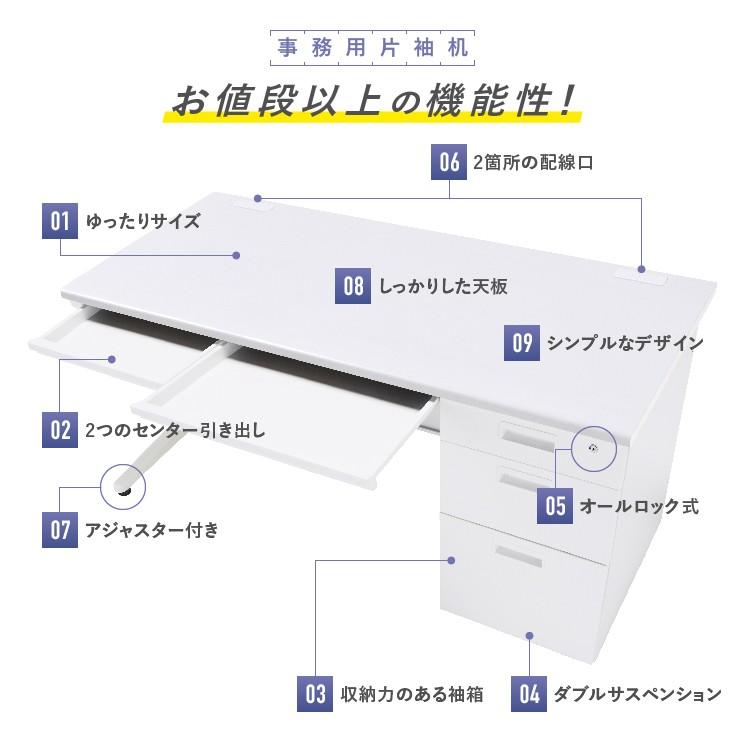 事務用片袖机

お値段以上の機能性!

06 2箇所の配線口

01 ゆったりサイズ

08 しっかりした天板

09 シンプルなデザイン

02 2つのセンター引き出し

05 オールロック式

07 アジャスター付き

03 収納力のある袖箱

04 ダブルサスペンション