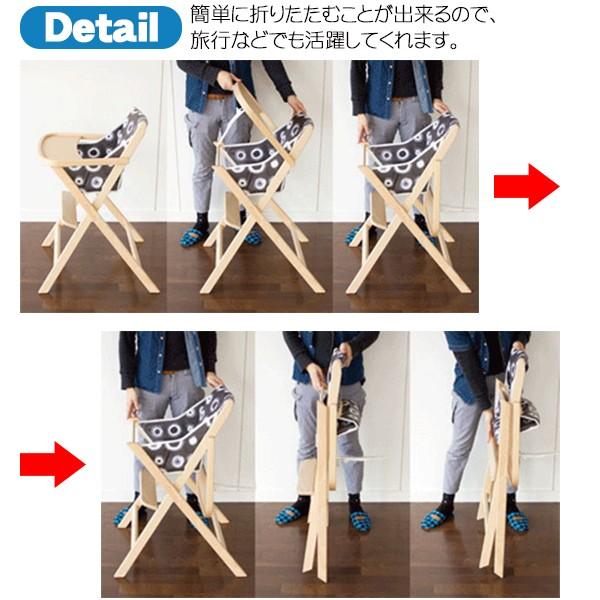 Detail

簡単に折りたたむことが出来るので、旅行などでも活躍してくれます。