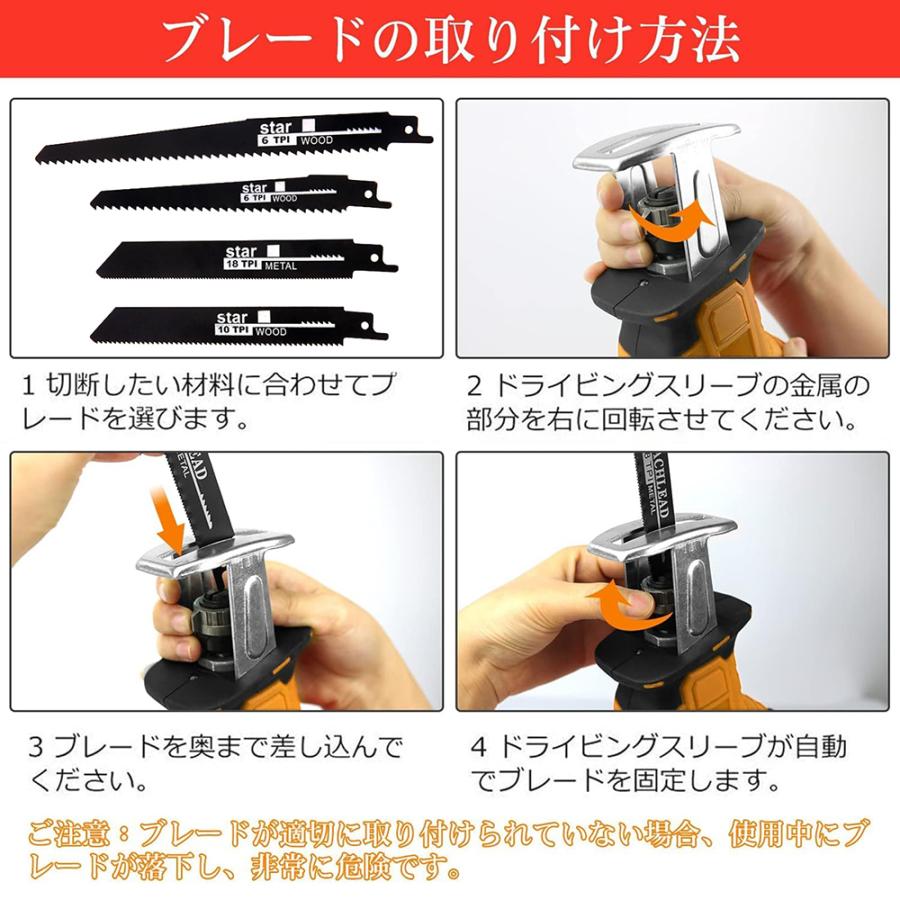 ブレードの取り付け方法

star
6 TPI WOOD

star
6 TPI WOOD

star
18 TPI METAL

star
10 TPI WOOD

1 切断したい材料に合わせてブレードを選びます。

2 ドライビングスリーブの金属の部分を右に回転させてください。

ACHLEAD
METAL

ACHLEAD
TPI METAL

3 ブレードを奥まで差し込んでください。

4 ドライビングスリーブが自動でブレードを固定します。

ご注意：ブレードが適切に取り付けられていない場合、使用中にブレードが落下し、非常に危険です。