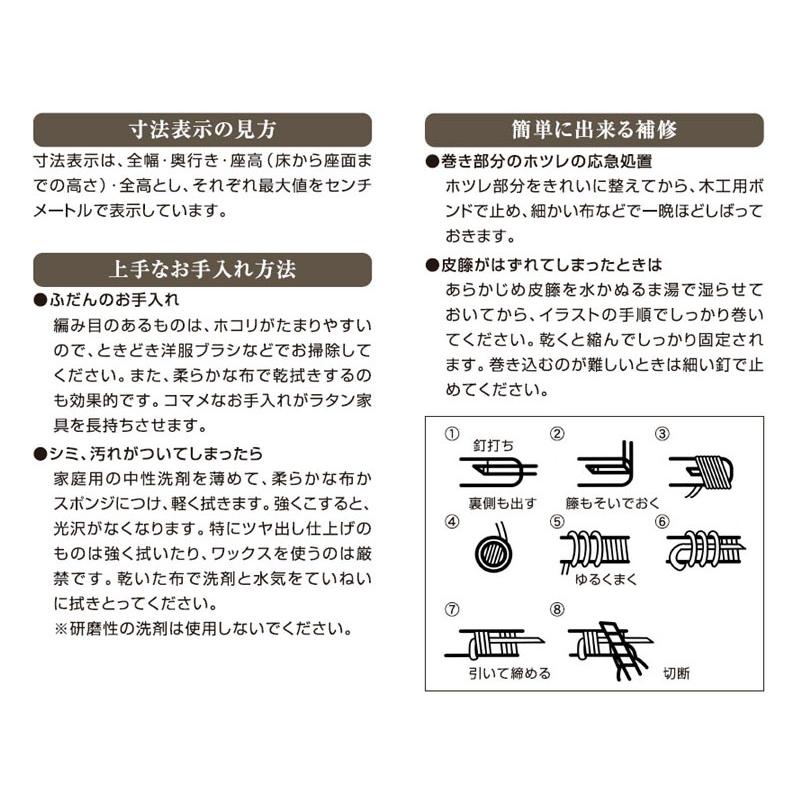 寸法表示の見方

寸法表示は、全幅・奥行き・座高（床から座面までの高さ）・全高とし、それぞれ最大値をセンチメートルで表示しています。

上手なお手入れ方法

●ふだんのお手入れ
編み目のあるものは、ホコリがたまりやすいので、ときどき洋服ブラシなどでお掃除してください。また、柔らかな布で乾拭きするのも効果的です。コマメなお手入れがラタン家具を長持ちさせます。

●シミ、汚れがついてしまったら
家庭用の中性洗剤を薄めて、柔らかな布かスポンジにつけ、軽く拭きます。強くこすると、光沢がなくなります。特にツヤ出し仕上げのものは強く拭いたり、ワックスを使うのは厳禁です。乾いた布で洗剤と水気をていねいに拭きとってください。
※研磨性の洗剤は使用しないでください。

簡単に出来る補修

●巻き部分のホツレの応急処置
ホツレ部分をきれいに整えてから、木工用ボンドで止め、細かい布などで一晩ほどしばっておきます。

●皮籐がはずれてしまったときは
あらかじめ皮籐を水かぬるま湯で湿らせておいてから、イラストの手順でしっかり巻いてください。乾くと縮んでしっかり固定されます。巻き込むのが難しいときは細い釘で止めてください。

① 釘打ち 裏側も出す
② 籐もそいでおく
③
④
⑤ ゆるくまく
⑥
⑦ 引いて締める
⑧ 切断