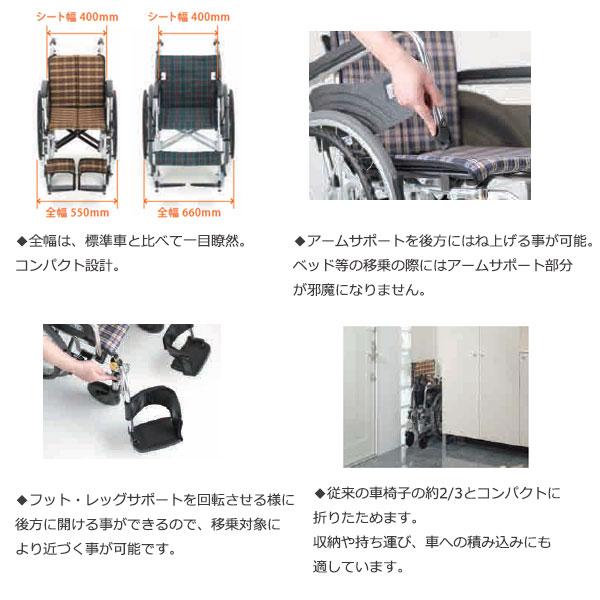 シート幅 400mm
シート幅 400mm
全幅 550mm
全幅 660mm

◆全幅は、標準車と比べて一目瞭然。コンパクト設計。

◆アームサポートを後方にはね上げる事が可能。ベッド等の移乗の際にはアームサポート部分が邪魔になりません。

◆フット・レッグサポートを回転させる様に後方に開ける事ができるので、移乗対象により近づく事が可能です。

◆従来の車椅子の約2/3とコンパクトに折りたためます。
収納や持ち運び、車への積み込みにも適しています。