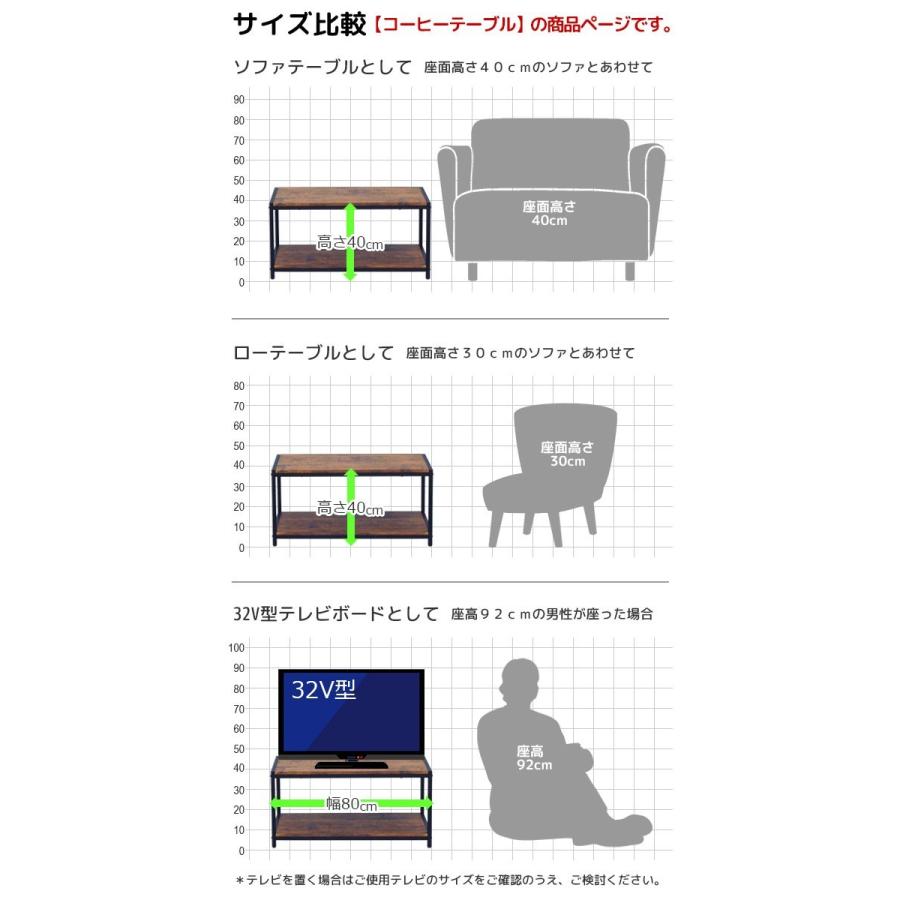 サイズ比較【コーヒーテーブル】の商品ページです。

ソファテーブルとして　座面高さ４０ｃｍのソファとあわせて

90
80
70
60
50
40
30
20
10
0

高さ40cm

座面高さ
40cm

ローテーブルとして　座面高さ３０ｃｍのソファとあわせて

80
70
60
50
40
30
20
10
0

高さ40cm

座面高さ
30cm

32V型テレビボードとして　座高９２ｃｍの男性が座った場合

100
90
80
70
60
50
40
30
20
10
0

32V型

幅80cm

座高
92cm

＊テレビを置く場合はご使用テレビのサイズをご確認のうえ、ご検討ください。