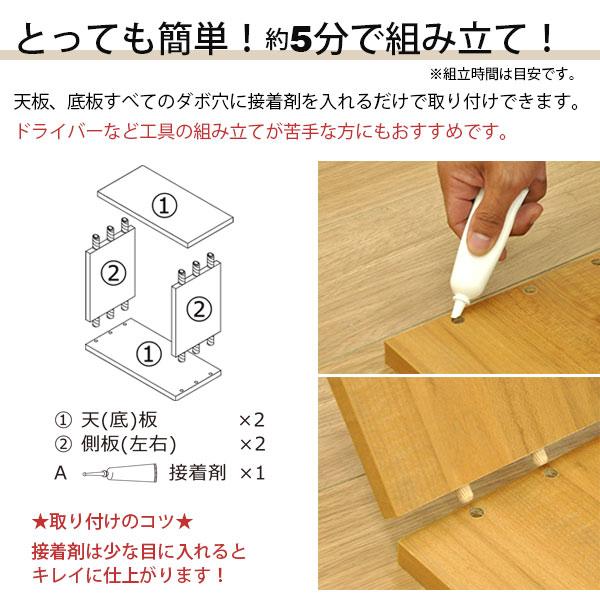 とっても簡単！約5分で組み立て！

※組立時間は目安です。

天板、底板すべてのダボ穴に接着剤を入れるだけで取り付けできます。
ドライバーなど工具の組み立てが苦手な方にもおすすめです。

①

②

②

①

① 天(底)板 ×2
② 側板(左右) ×2
A 接着剤 ×1

★取り付けのコツ★
接着剤は少な目に入れるとキレイに仕上がります！