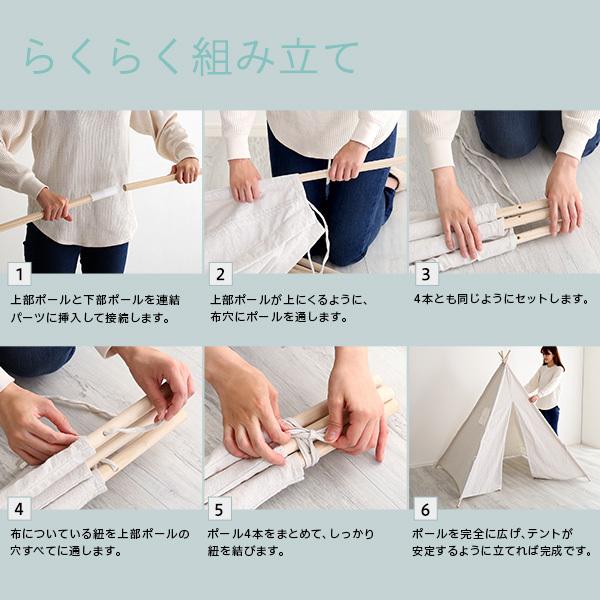 らくらく組み立て

1
上部ポールと下部ポールを連結パーツに挿入して接続します。

2
上部ポールが上にくるように、布穴にポールを通します。

3
4本とも同じようにセットします。

4
布についている紐を上部ポールの穴すべてに通します。

5
ポール4本をまとめて、しっかり紐を結びます。

6
ポールを完全に広げ、テントが安定するように立てれば完成です。