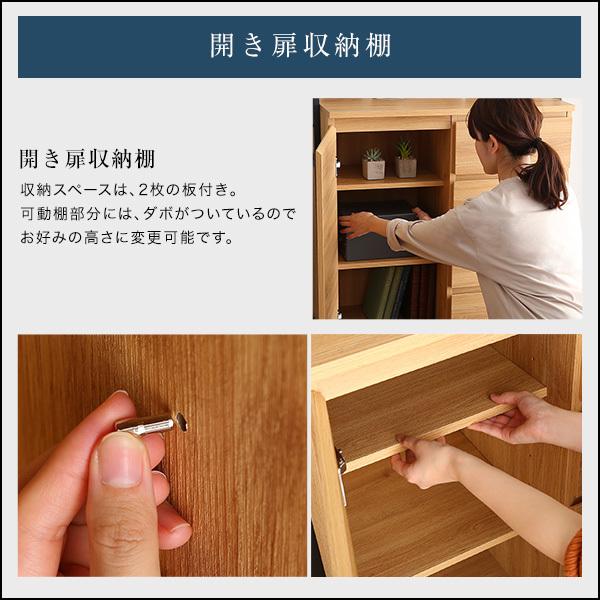 開き扉収納棚

開き扉収納棚

収納スペースは、2枚の板付き。
可動棚部分には、ダボがついているので
お好みの高さに変更可能です。