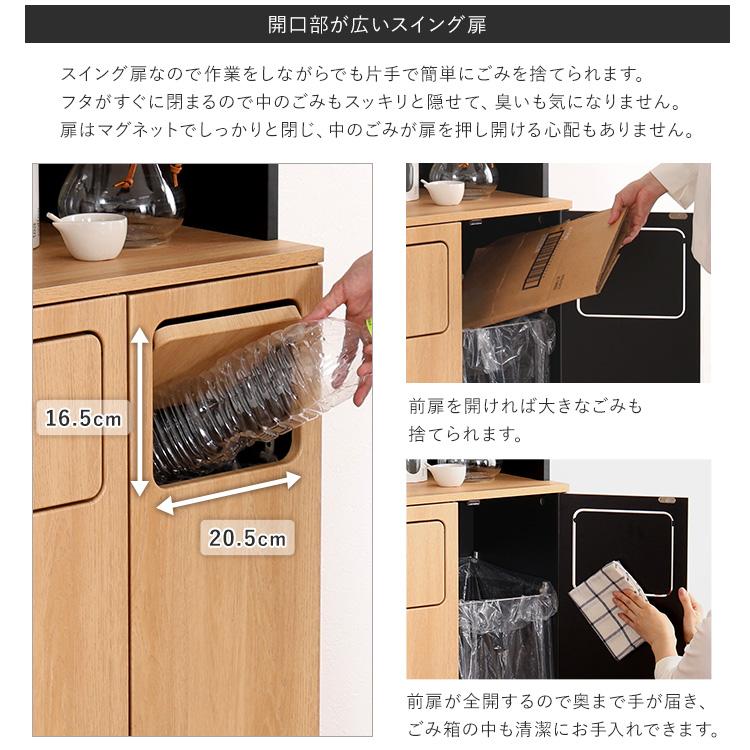 開口部が広いスイング扉

スイング扉なので作業をしながらでも片手で簡単にごみを捨てられます。
フタがすぐに閉まるので中のごみもスッキリと隠せて、臭いも気になりません。
扉はマグネットでしっかりと閉じ、中のごみが扉を押し開ける心配もありません。

16.5cm

20.5cm

前扉を開ければ大きなごみも捨てられます。

前扉が全開するので奥まで手が届き、ごみ箱の中も清潔にお手入れできます。