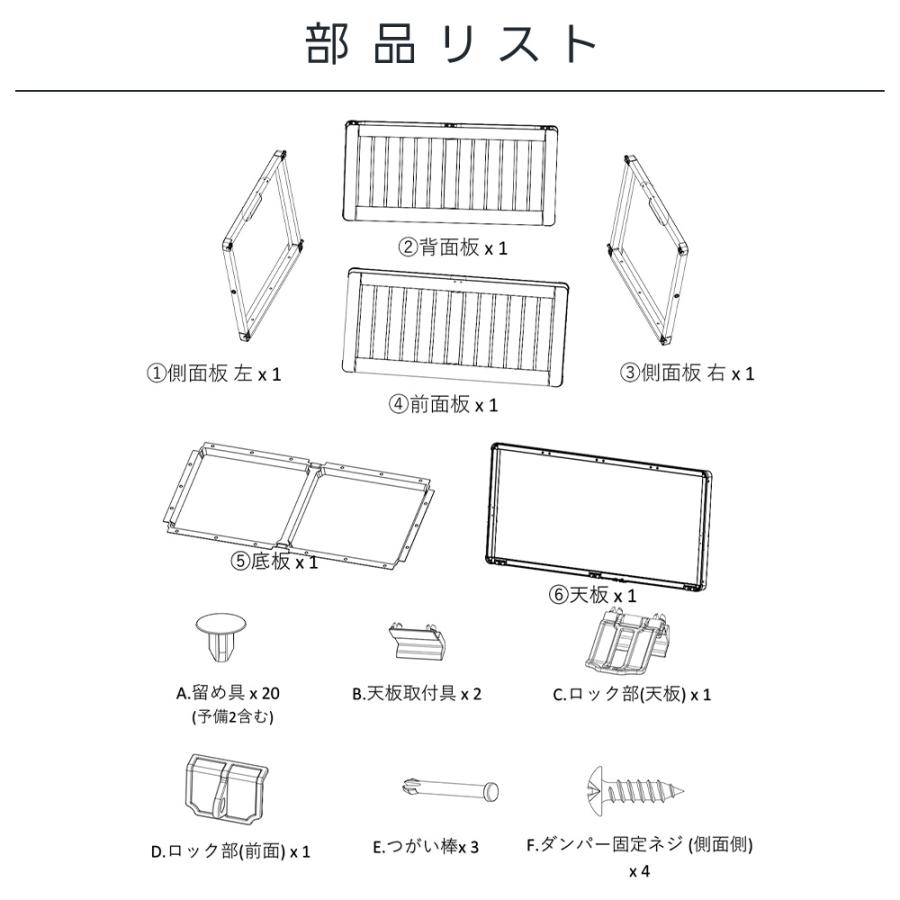 部品リスト

②背面板 x 1

①側面板 左 x 1

③側面板 右 x 1

④前面板 x 1

⑤底板 x 1

⑥天板 x 1

A.留め具 x 20
(予備2含む)

B.天板取付具 x 2

C.ロック部(天板) x 1

D.ロック部(前面) x 1

E.つがい棒x 3

F.ダンパー固定ネジ (側面側)
x 4