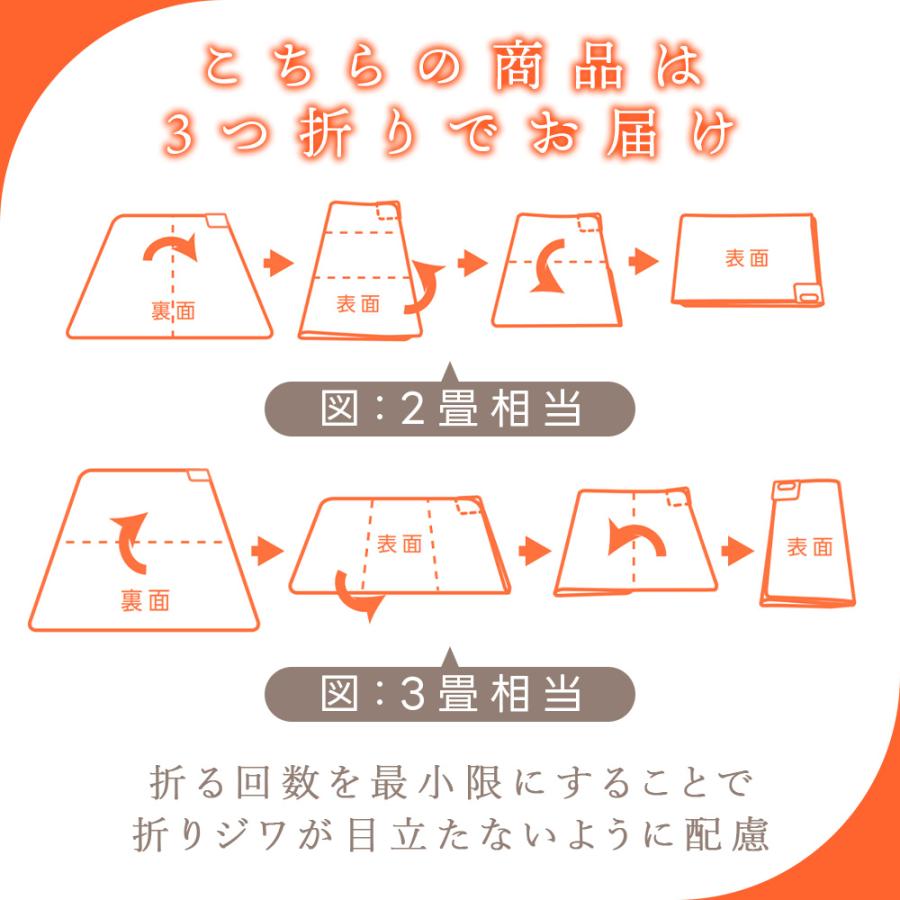 こちらの商品は
3つ折りでお届け

裏面

表面

表面

図：2畳相当

裏面

表面

表面

図：3畳相当

折る回数を最小限にすることで
折りジワが目立たないように配慮