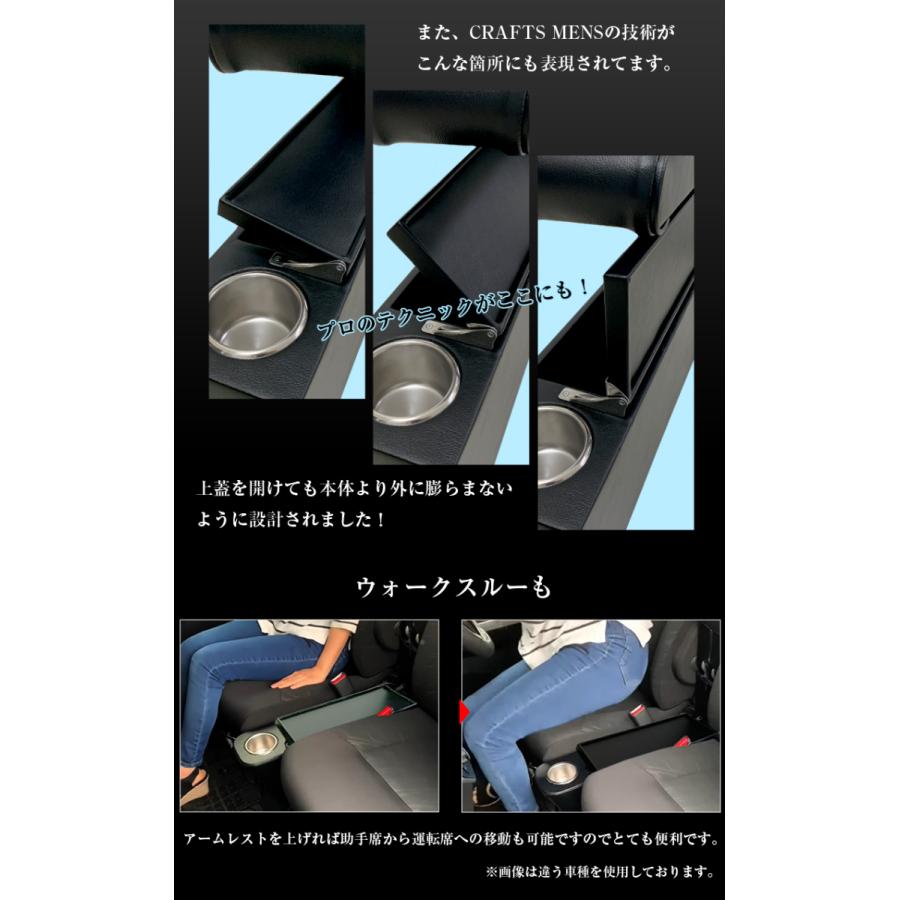 また、CRAFTS MENSの技術がこんな箇所にも表現されてます。

プロのテクニックがここにも！

上蓋を開けても本体より外に膨らまないように設計されました！

ウォークスルーも

アームレストを上げれば助手席から運転席への移動も可能ですのでとても便利です。

※画像は違う車種を使用しております。