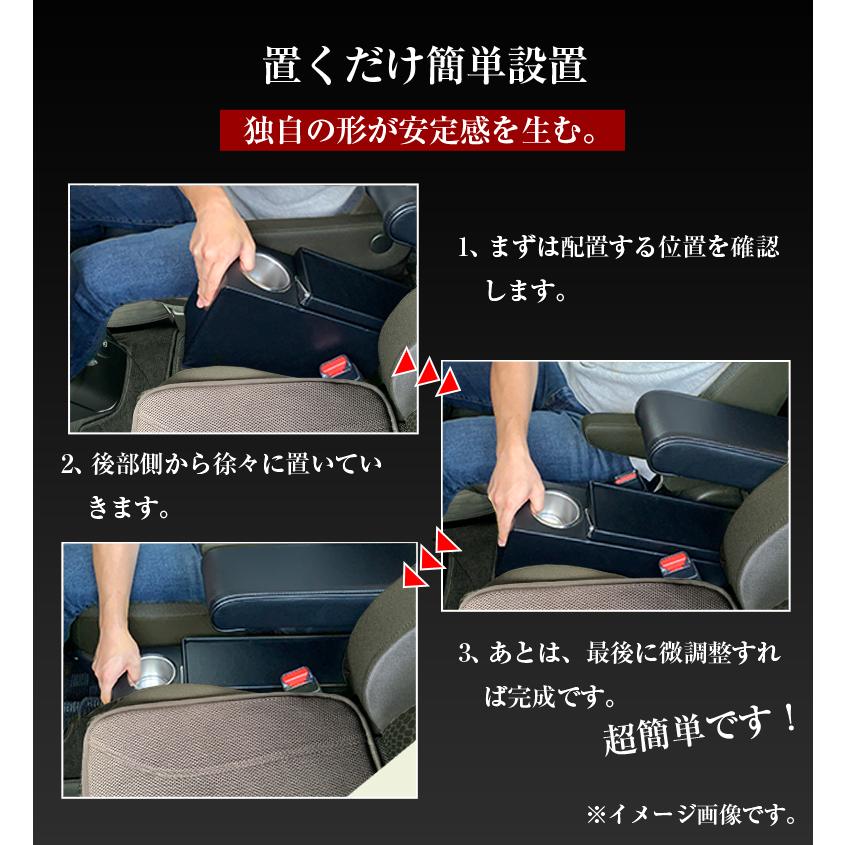 置くだけ簡単設置

独自の形が安定感を生む。

1、まずは配置する位置を確認します。

2、後部側から徐々に置いていきます。

3、あとは、最後に微調整すれば完成です。

超簡単です！

※イメージ画像です。