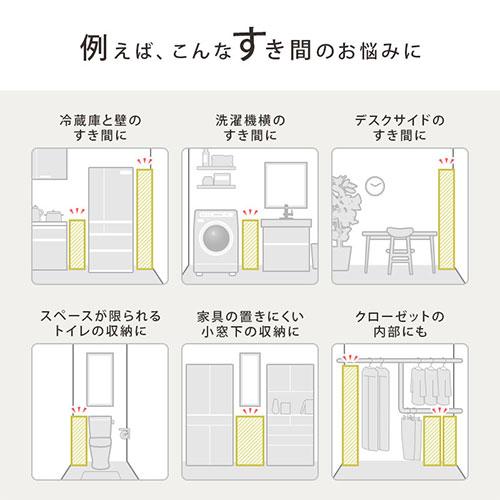 例えば、こんなすき間のお悩みに

冷蔵庫と壁のすき間に

洗濯機横のすき間に

デスクサイドのすき間に

スペースが限られるトイレの収納に

家具の置きにくい小窓下の収納に

クローゼットの内部にも