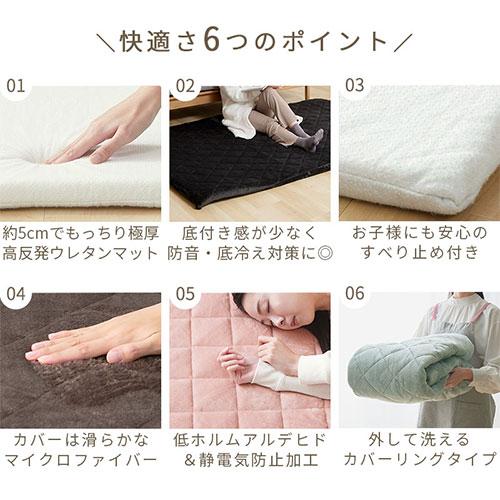 ＼快適さ6つのポイント／

01
約5cmでもっちり極厚
高反発ウレタンマット

02
底付き感が少なく
防音・底冷え対策に◎

03
お子様にも安心の
すべり止め付き

04
カバーは滑らかな
マイクロファイバー

05
低ホルムアルデヒド
＆静電気防止加工

06
外して洗える
カバーリングタイプ