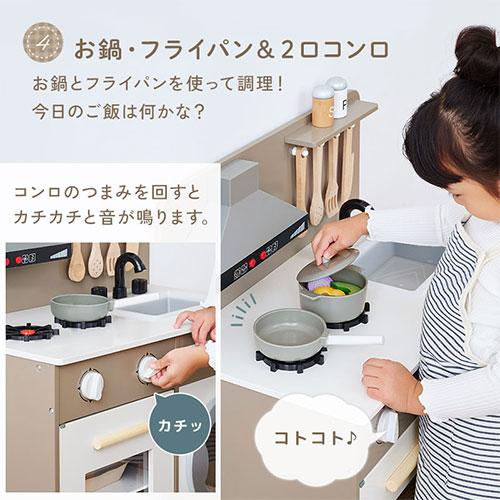 4 お鍋・フライパン＆2口コンロ

お鍋とフライパンを使って調理！
今日のご飯は何かな？

コンロのつまみを回すと
カチカチと音が鳴ります。

カチッ

コトコト♪