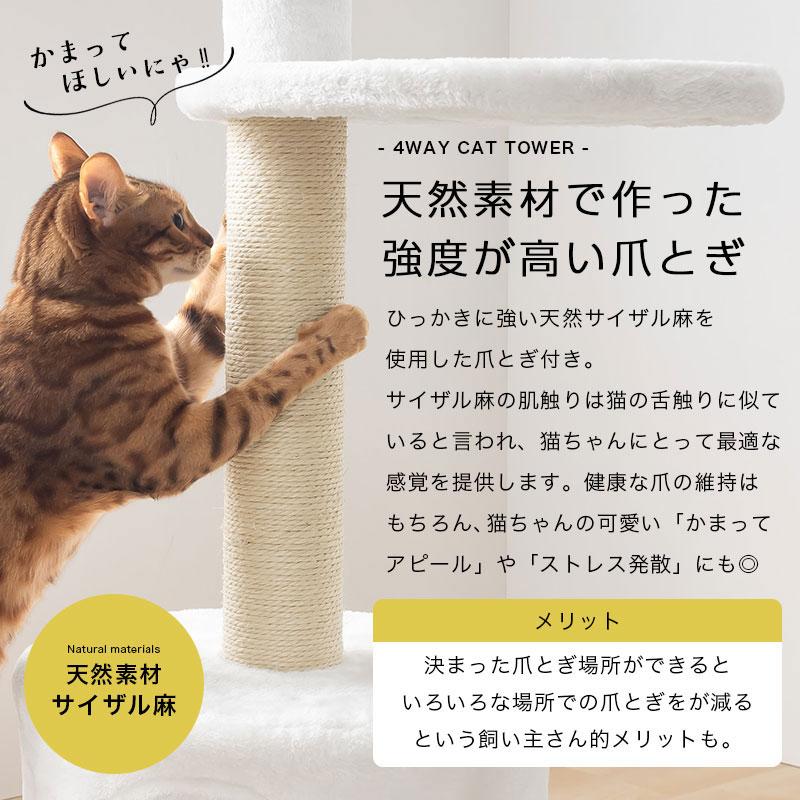 かまって
ほしいにゃ!!

- 4WAY CAT TOWER -

天然素材で作った
強度が高い爪とぎ

ひっかきに強い天然サイザル麻を使用した爪とぎ付き。
サイザル麻の肌触りは猫の舌触りに似ていると言われ、猫ちゃんにとって最適な感覚を提供します。健康な爪の維持はもちろん、猫ちゃんの可愛い「かまってアピール」や「ストレス発散」にも◎

メリット

決まった爪とぎ場所ができると
いろいろな場所での爪とぎをが減る
という飼い主さん的メリットも。

Natural materials
天然素材
サイザル麻