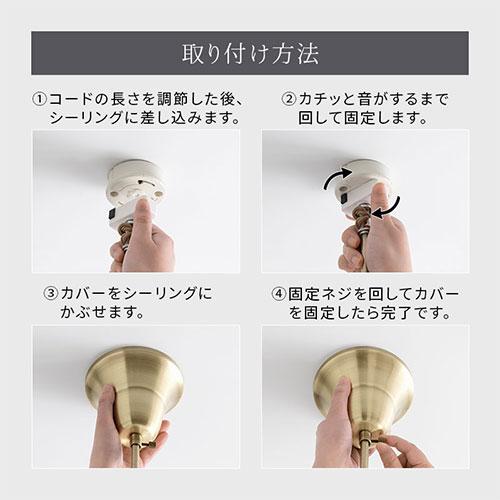 取り付け方法

①コードの長さを調節した後、シーリングに差し込みます。

②カチッと音がするまで回して固定します。

③カバーをシーリングにかぶせます。

④固定ネジを回してカバーを固定したら完了です。