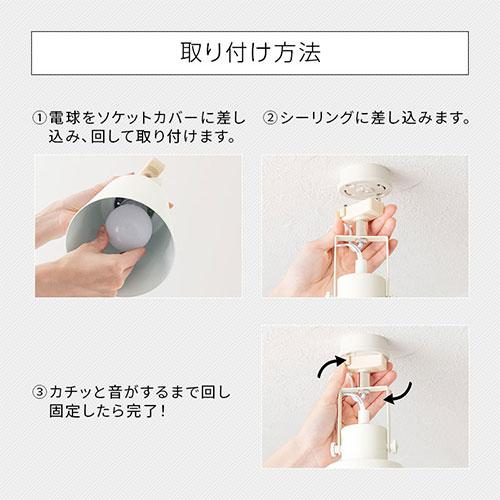 取り付け方法

①電球をソケットカバーに差し込み、回して取り付けます。

②シーリングに差し込みます。

③カチッと音がするまで回し固定したら完了！