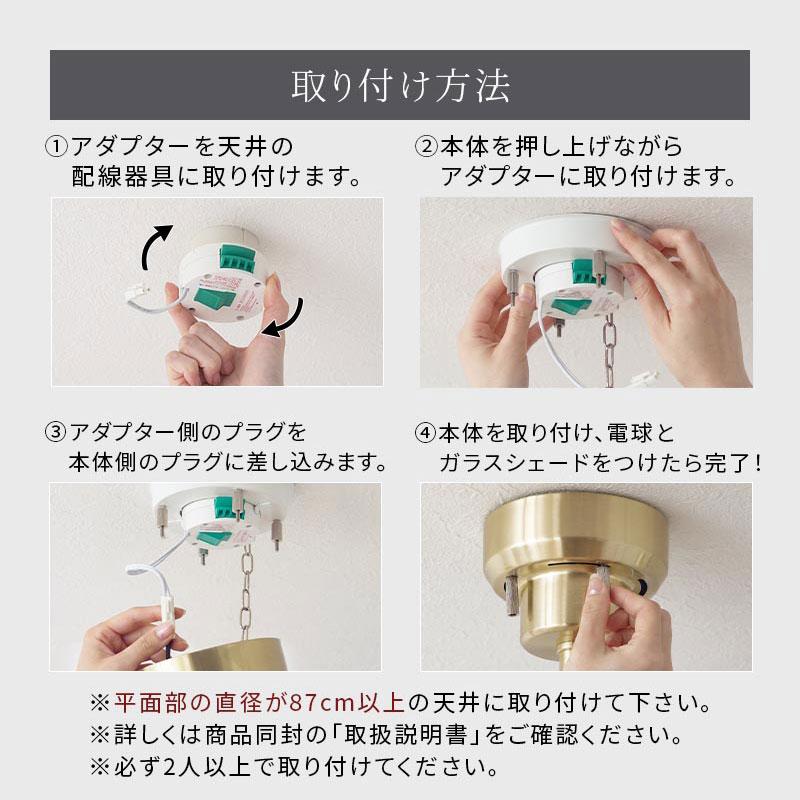 取り付け方法

①アダプターを天井の配線器具に取り付けます。

②本体を押し上げながらアダプターに取り付けます。

③アダプター側のプラグを本体側のプラグに差し込みます。

④本体を取り付け、電球とガラスシェードをつけたら完了！

※平面部の直径が87cm以上の天井に取り付けて下さい。
※詳しくは商品同封の「取扱説明書」をご確認ください。
※必ず2人以上で取り付けてください。