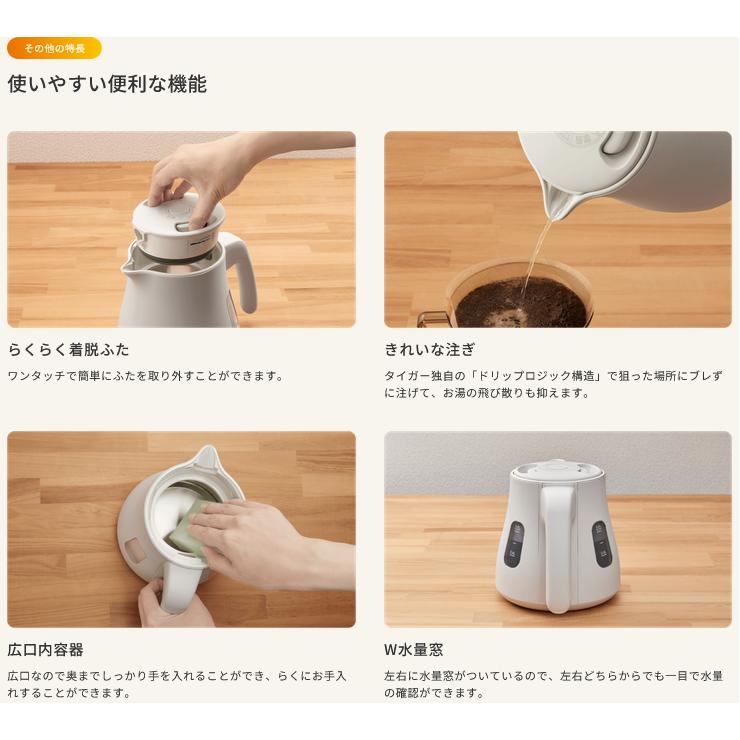 その他の特長

使いやすい便利な機能

らくらく着脱ふた

ワンタッチで簡単にふたを取り外すことができます。

きれいな注ぎ

タイガー独自の「ドリップロジック構造」で狙った場所にブレずに注げて、お湯の飛び散りも抑えます。

広口内容器

広口なので奥までしっかり手を入れることができ、らくにお手入れすることができます。

W水量窓

左右に水量窓がついているので、左右どちらからでも一目で水量の確認ができます。