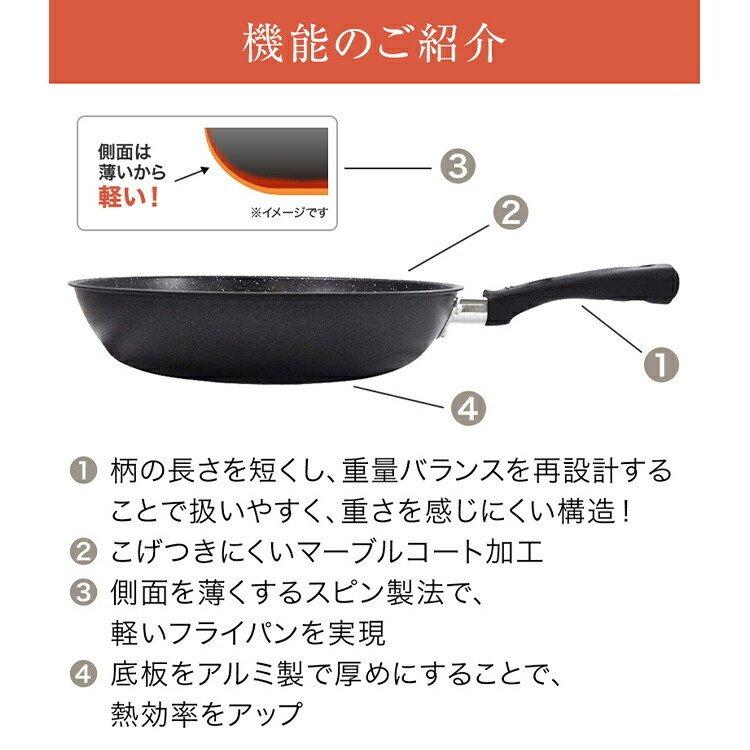 機能のご紹介

側面は薄いから軽い!

※イメージです

3

2

1

4

1 柄の長さを短くし、重量バランスを再設計することで扱いやすく、重さを感じにくい構造!

2 こげつきにくいマーブルコート加工

3 側面を薄くするスピン製法で、軽いフライパンを実現

4 底板をアルミ製で厚めにすることで、熱効率をアップ