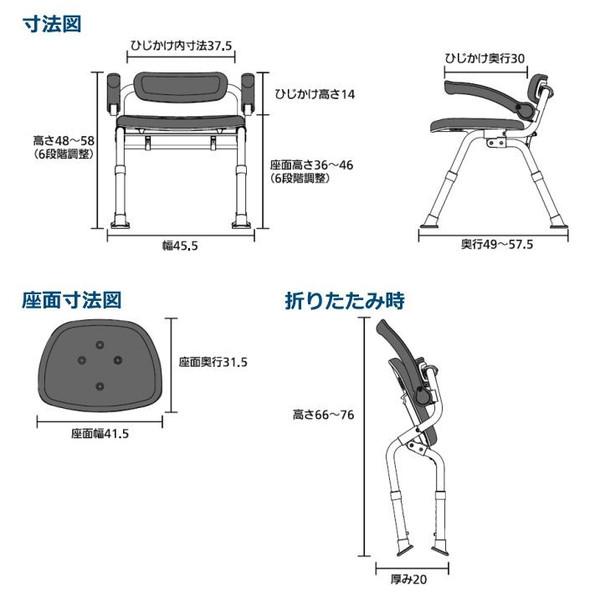 寸法図

ひじかけ内寸法37.5

ひじかけ高さ14

高さ48～58
（6段階調整）

座面高さ36～46
（6段階調整）

幅45.5

ひじかけ奥行30

奥行49～57.5

座面寸法図

座面奥行31.5

座面幅41.5

折りたたみ時

高さ66～76

厚み20