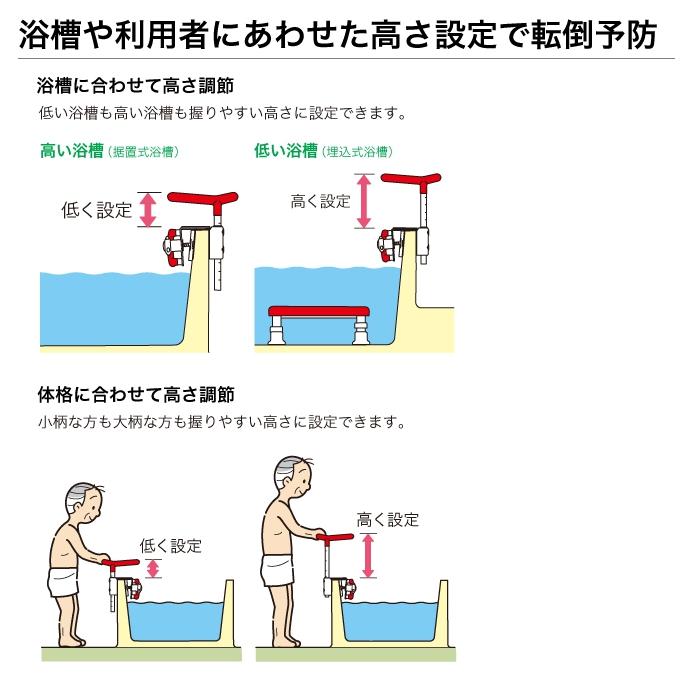 浴槽や利用者にあわせた高さ設定で転倒予防

浴槽に合わせて高さ調節
低い浴槽も高い浴槽も握りやすい高さに設定できます。

高い浴槽（据置式浴槽）

低く設定

低い浴槽（埋込式浴槽）

高く設定

体格に合わせて高さ調節
小柄な方も大柄な方も握りやすい高さに設定できます。

低く設定

高く設定