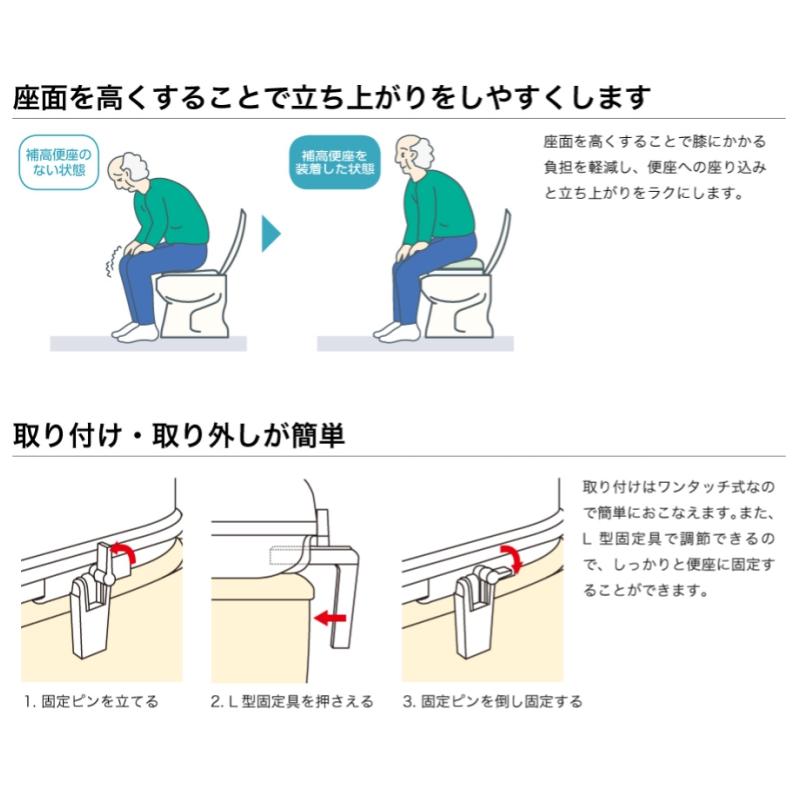 座面を高くすることで立ち上がりをしやすくします

補高便座のない状態

補高便座を装着した状態

座面を高くすることで膝にかかる負担を軽減し、便座への座り込みと立ち上がりをラクにします。

取り付け・取り外しが簡単

取り付けはワンタッチ式なので簡単におこなえます。また、L 型固定具で調節できるので、しっかりと便座に固定することができます。

1. 固定ピンを立てる

2. L 型固定具を押さえる

3. 固定ピンを倒し固定する