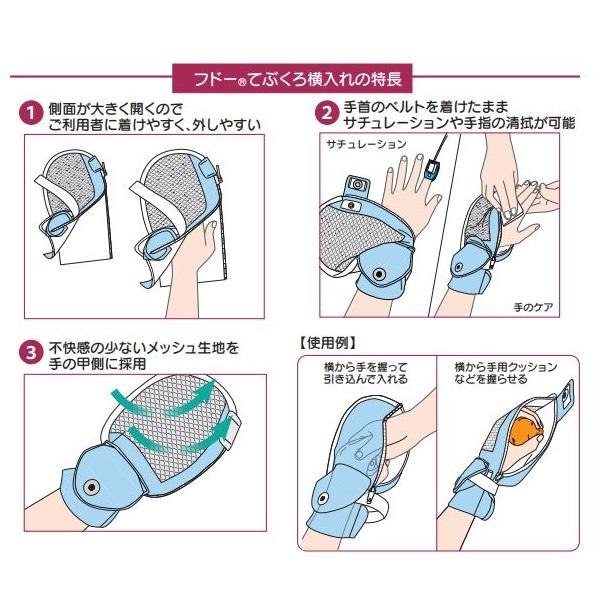 フドー®てぶくろ横入れの特長

1 側面が大きく開くので ご利用者に着けやすく、外しやすい

2 手首のベルトを着けたまま サチュレーションや手指の清拭が可能

サチュレーション

手のケア

3 不快感の少ないメッシュ生地を 手の甲側に採用

【使用例】

横から手を握って 引き込んで入れる

横から手用クッション などを握らせる