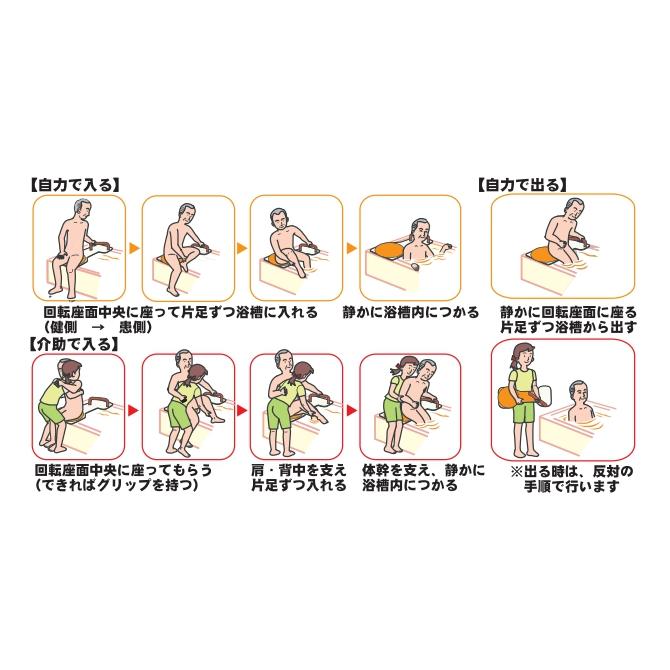 【自力で入る】

回転座面中央に座って片足ずつ浴槽に入れる
（健側　→　患側）

静かに浴槽内につかる

【自力で出る】

静かに回転座面に座る
片足ずつ浴槽から出す

【介助で入る】

回転座面中央に座ってもらう
（できればグリップを持つ）

肩・背中を支え
片足ずつ入れる

体幹を支え、静かに
浴槽内につかる

※出る時は、反対の
手順で行います