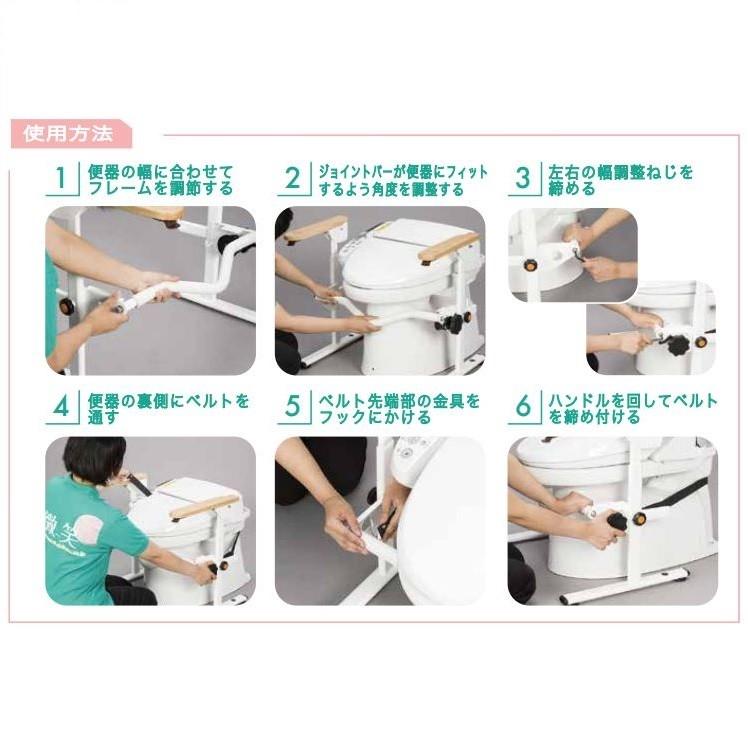 使用方法

1 便器の幅に合わせてフレームを調節する

2 ジョイントバーが便器にフィットするよう角度を調整する

3 左右の幅調整ねじを締める

4 便器の裏側にベルトを通す

5 ベルト先端部の金具をフックにかける

6 ハンドルを回してベルトを締め付ける

微笑