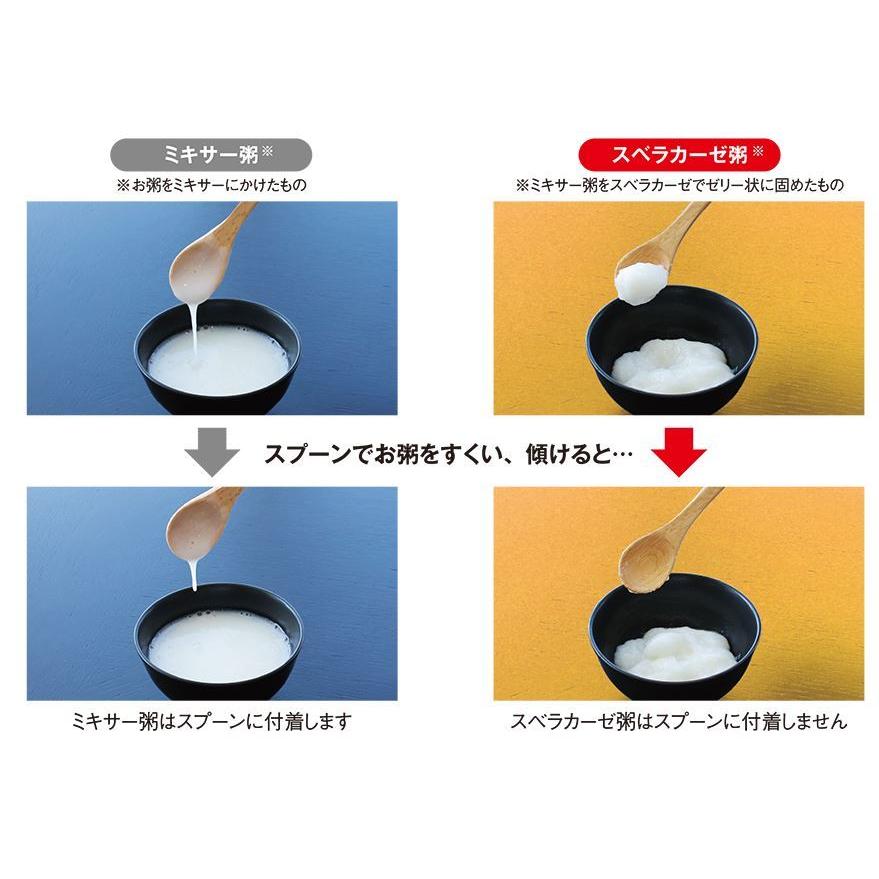 ミキサー粥※
※お粥をミキサーにかけたもの

スベラカーゼ粥※
※ミキサー粥をスベラカーゼでゼリー状に固めたもの

スプーンでお粥をすくい、傾けると…

ミキサー粥はスプーンに付着します

スベラカーゼ粥はスプーンに付着しません