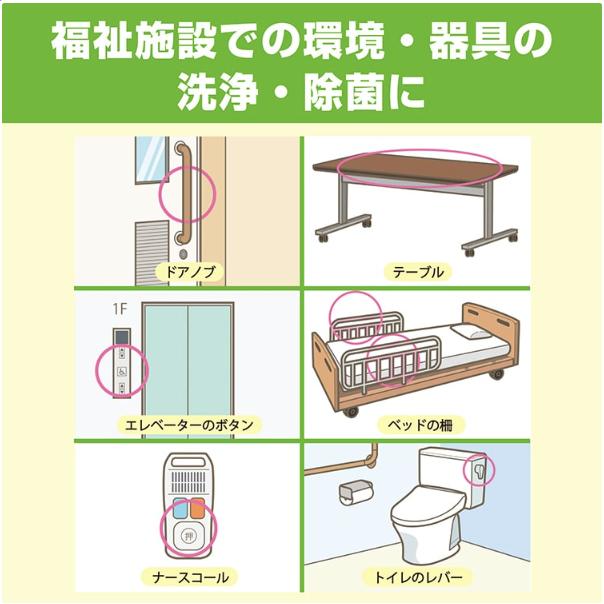 福祉施設での環境・器具の洗浄・除菌に

ドアノブ

テーブル

1F

エレベーターのボタン

ベッドの柵

押

ナースコール

トイレのレバー