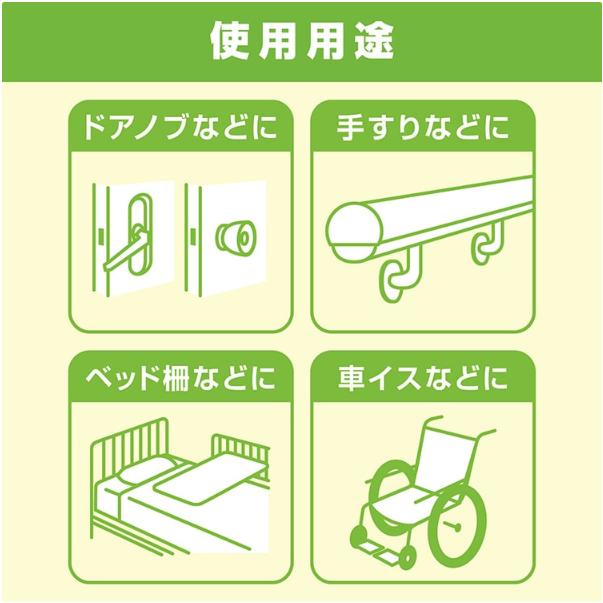 使用用途

ドアノブなどに

手すりなどに

ベッド柵などに

車イスなどに