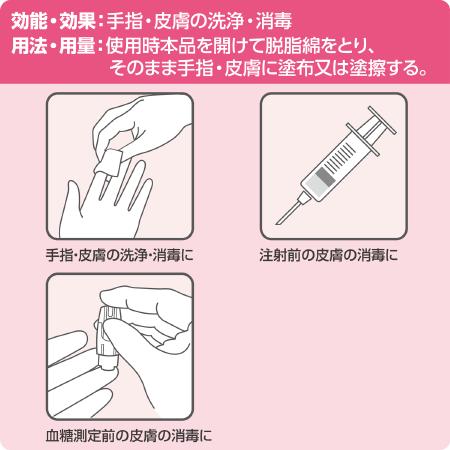 効能・効果：手指・皮膚の洗浄・消毒
用法・用量：使用時本品を開けて脱脂綿をとり、そのまま手指・皮膚に塗布又は塗擦する。

手指・皮膚の洗浄・消毒に

注射前の皮膚の消毒に

血糖測定前の皮膚の消毒に