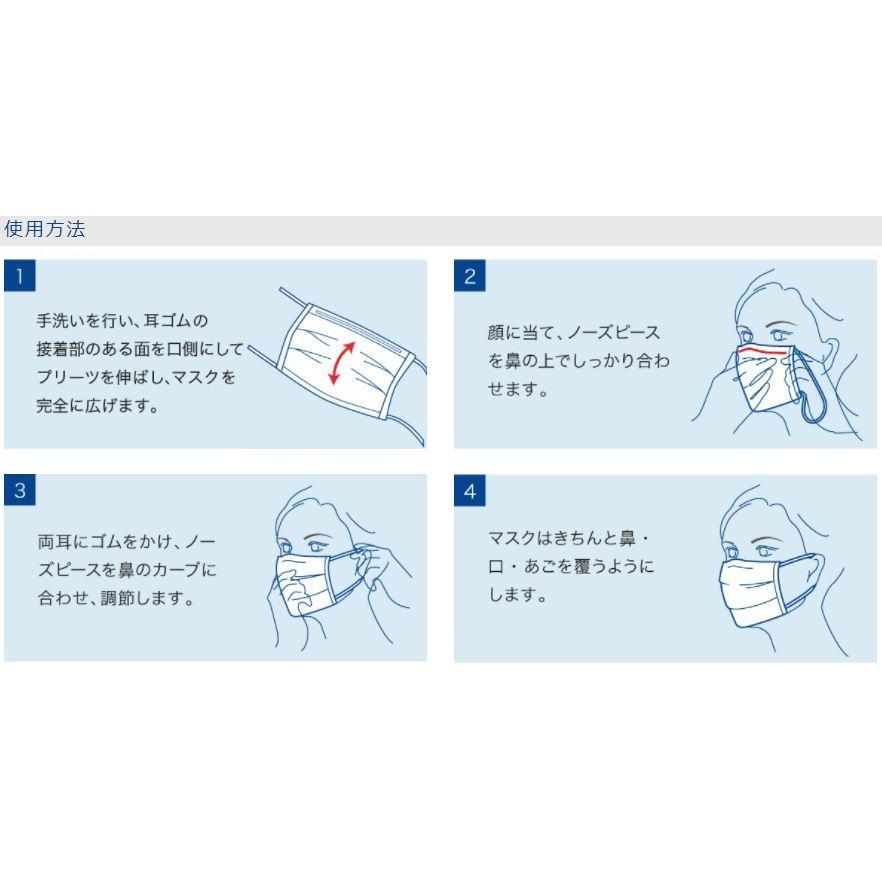 使用方法

1

手洗いを行い、耳ゴムの接着部のある面を口側にしてプリーツを伸ばし、マスクを完全に広げます。

2

顔に当て、ノーズピースを鼻の上でしっかり合わせます。

3

両耳にゴムをかけ、ノーズピースを鼻のカーブに合わせ、調節します。

4

マスクはきちんと鼻・口・あごを覆うようにします。