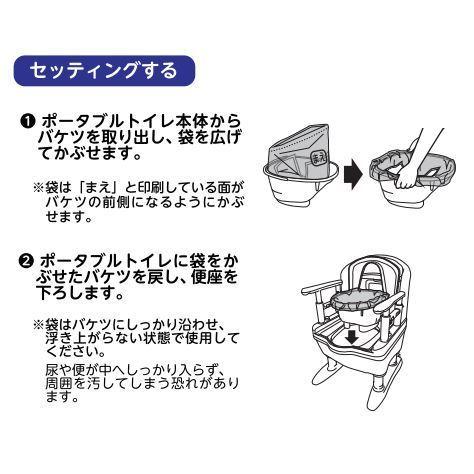 セッティングする

❶ ポータブルトイレ本体からバケツを取り出し、袋を広げてかぶせます。

※袋は「まえ」と印刷している面がバケツの前側になるようにかぶせます。

まえ

❷ ポータブルトイレに袋をかぶせたバケツを戻し、便座を下ろします。

※袋はバケツにしっかり沿わせ、浮き上がらない状態で使用してください。
尿や便が中へしっかり入らず、周囲を汚してしまう恐れがあります。